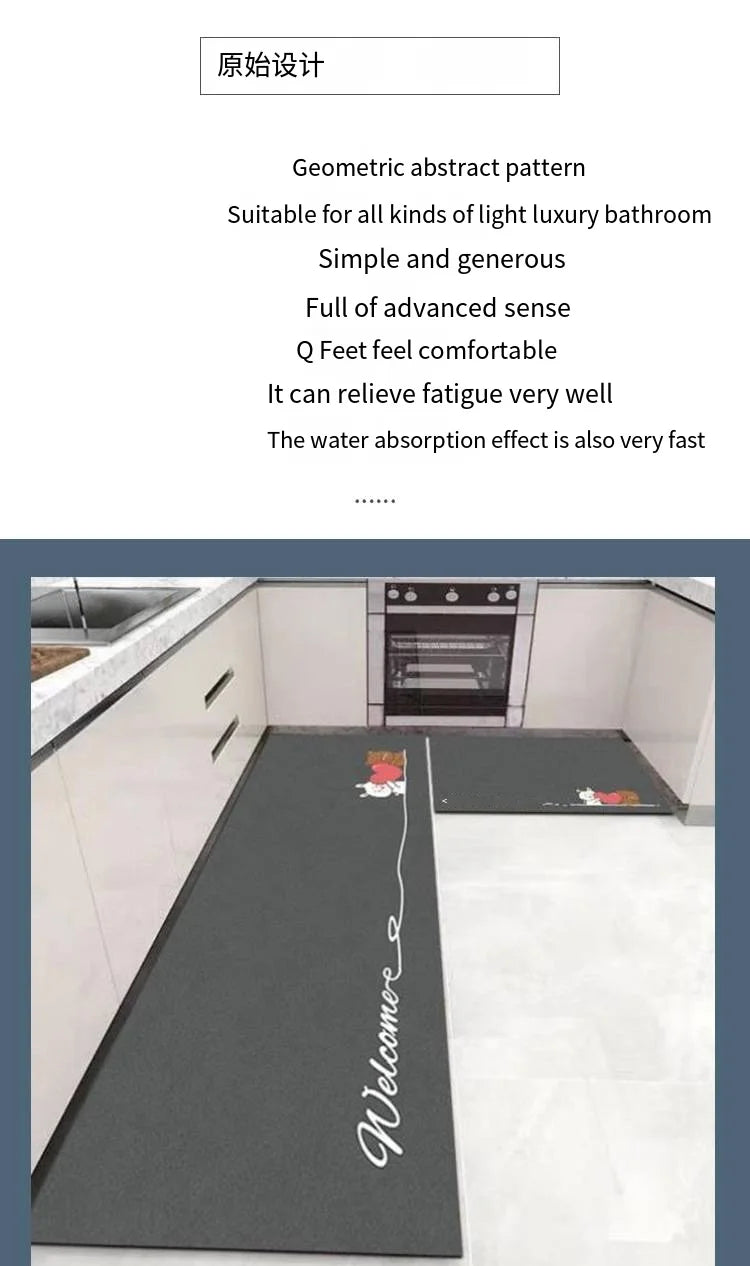 原始设计

Geometric abstract pattern

Suitable for all kinds of light luxury bathroom

Simple and generous

Full of advanced sense

Q Feet feel comfortable

It can relieve fatigue very well

The water absorption effect is also very fast

......

Welcome